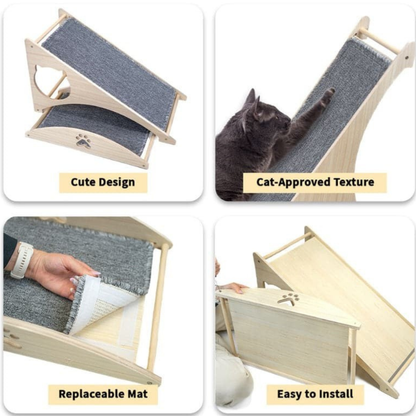 Cute Design

Cat-Approved Texture

Replaceable Mat

Easy to Install