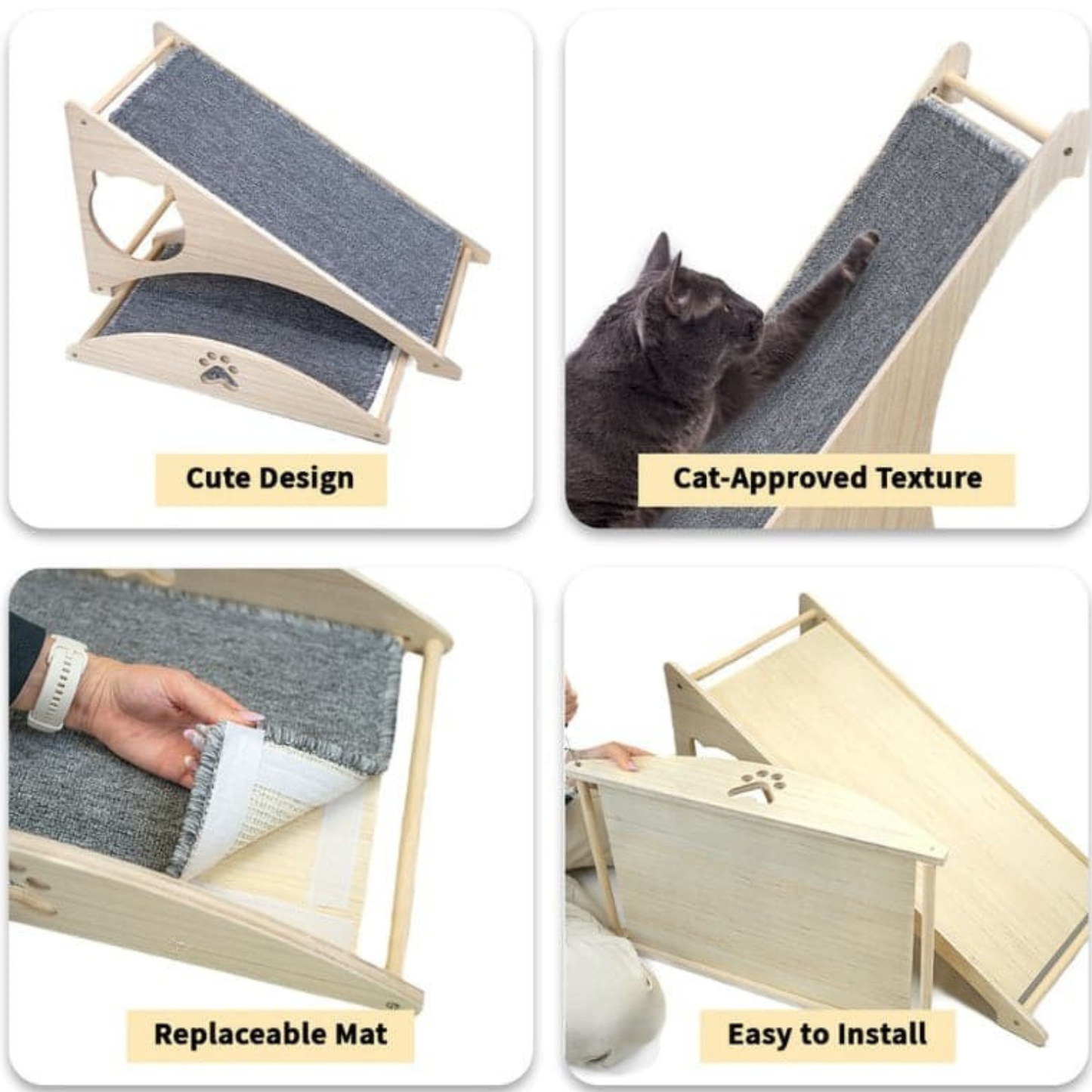 Cute Design

Cat-Approved Texture

Replaceable Mat

Easy to Install